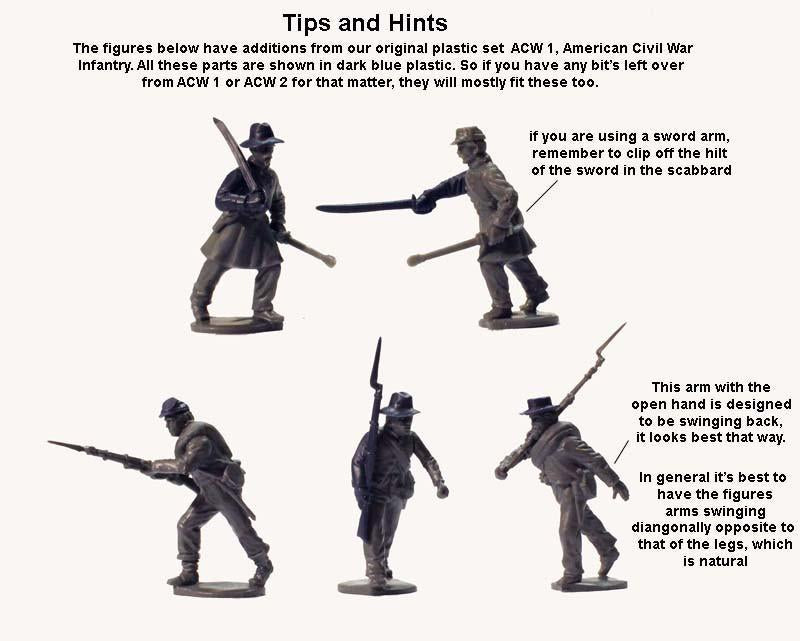 Tips and Hints

The figures below have additions from our original plastic set ACW 1, American Civil War Infantry. All these parts are shown in dark blue plastic. So if you have any bit's left over from ACW 1 or ACW 2 for that matter, they will mostly fit these too.

if you are using a sword arm, remember to clip off the hilt of the sword in the scabbard

This arm with the open hand is designed to be swinging back, it looks best that way.

In general it's best to have the figures arms swinging diangonally opposite to that of the legs, which is natural